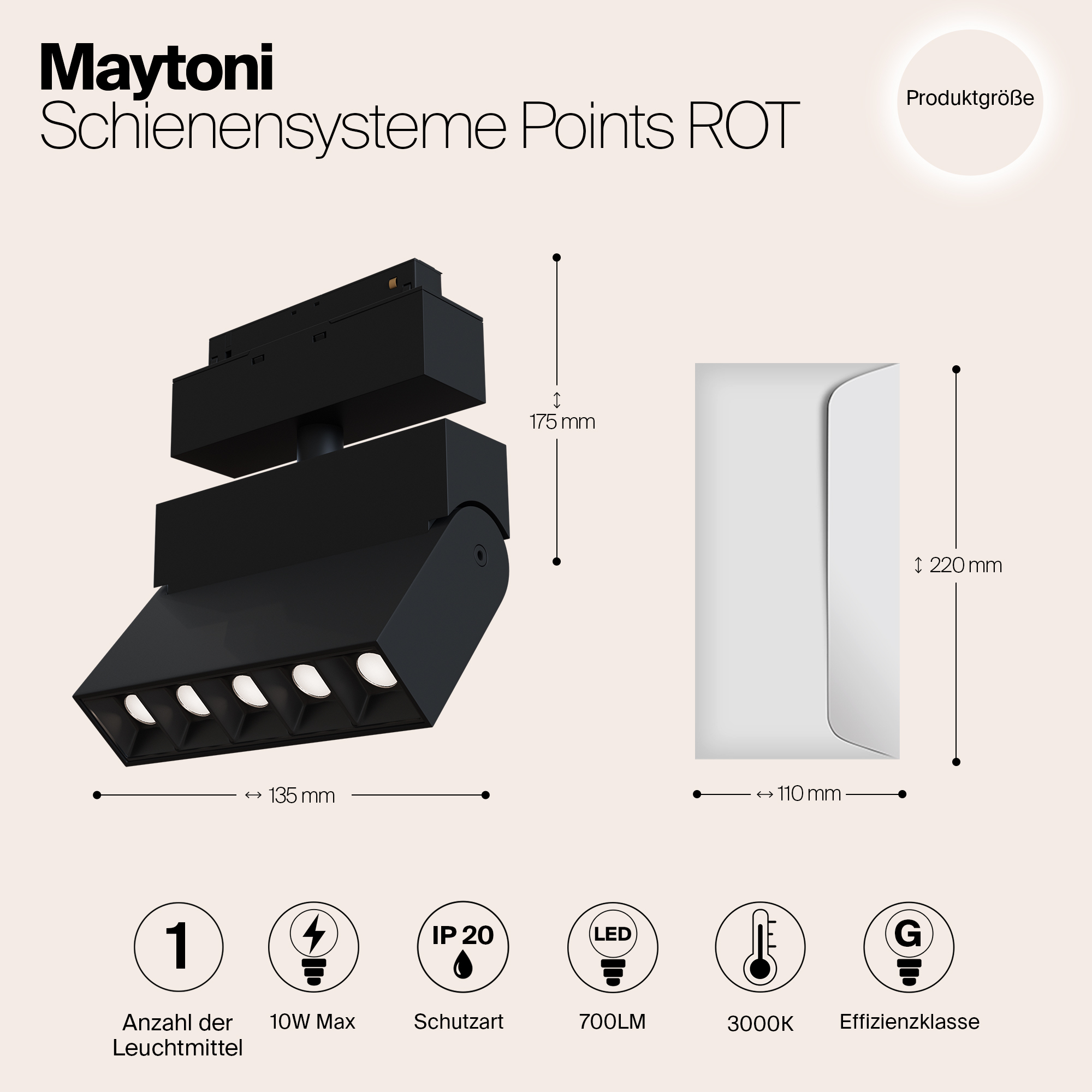 Maytoni
Schienensysteme Points ROT

Produktgröße

↕ 175 mm

↔ 135 mm

↕ 220 mm

↔ 110 mm

1
Anzahl der Leuchtmittel

10W Max

IP 20
Schutzart

LED
700LM

3000K

G
Effizienzklasse