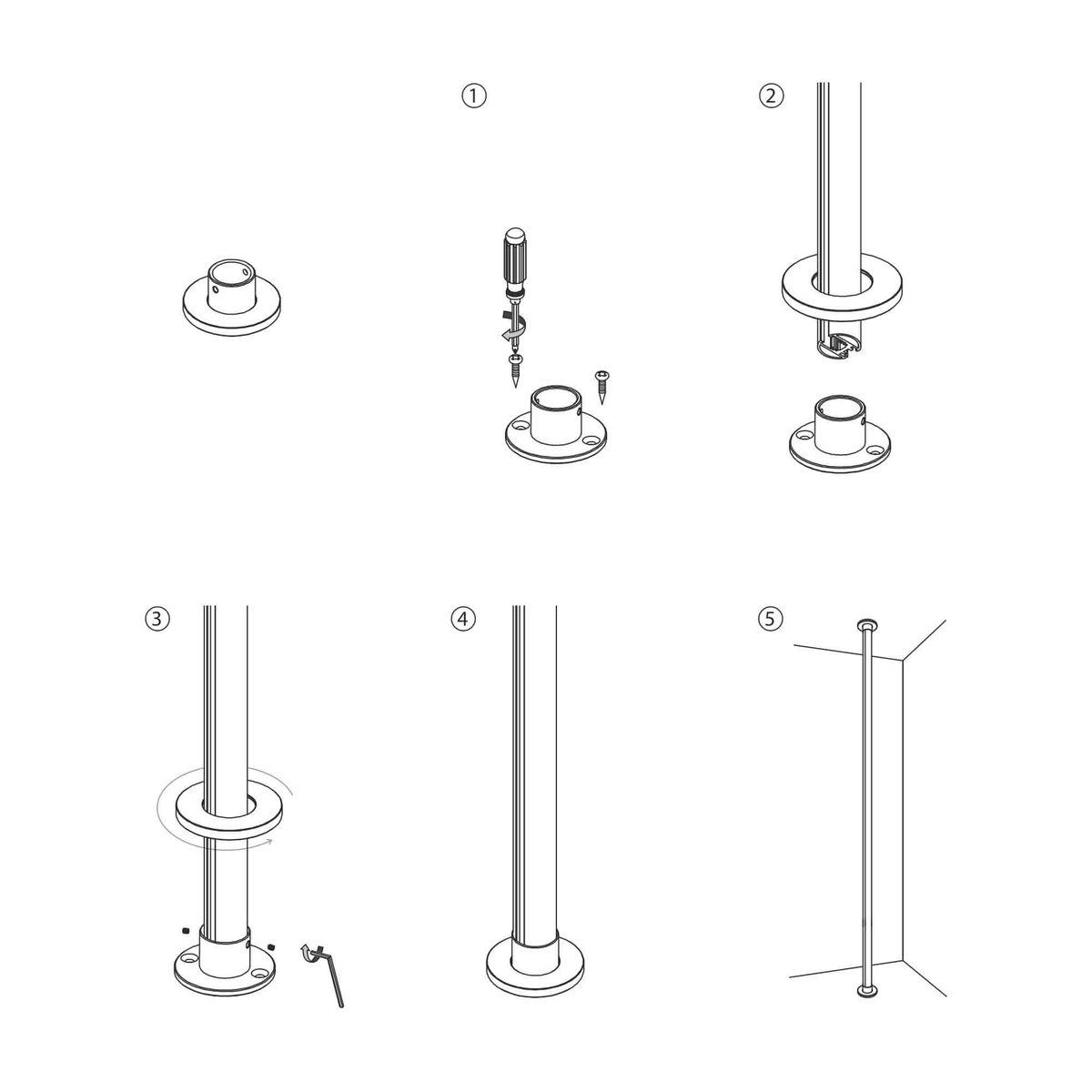 ①

②

③

④

⑤