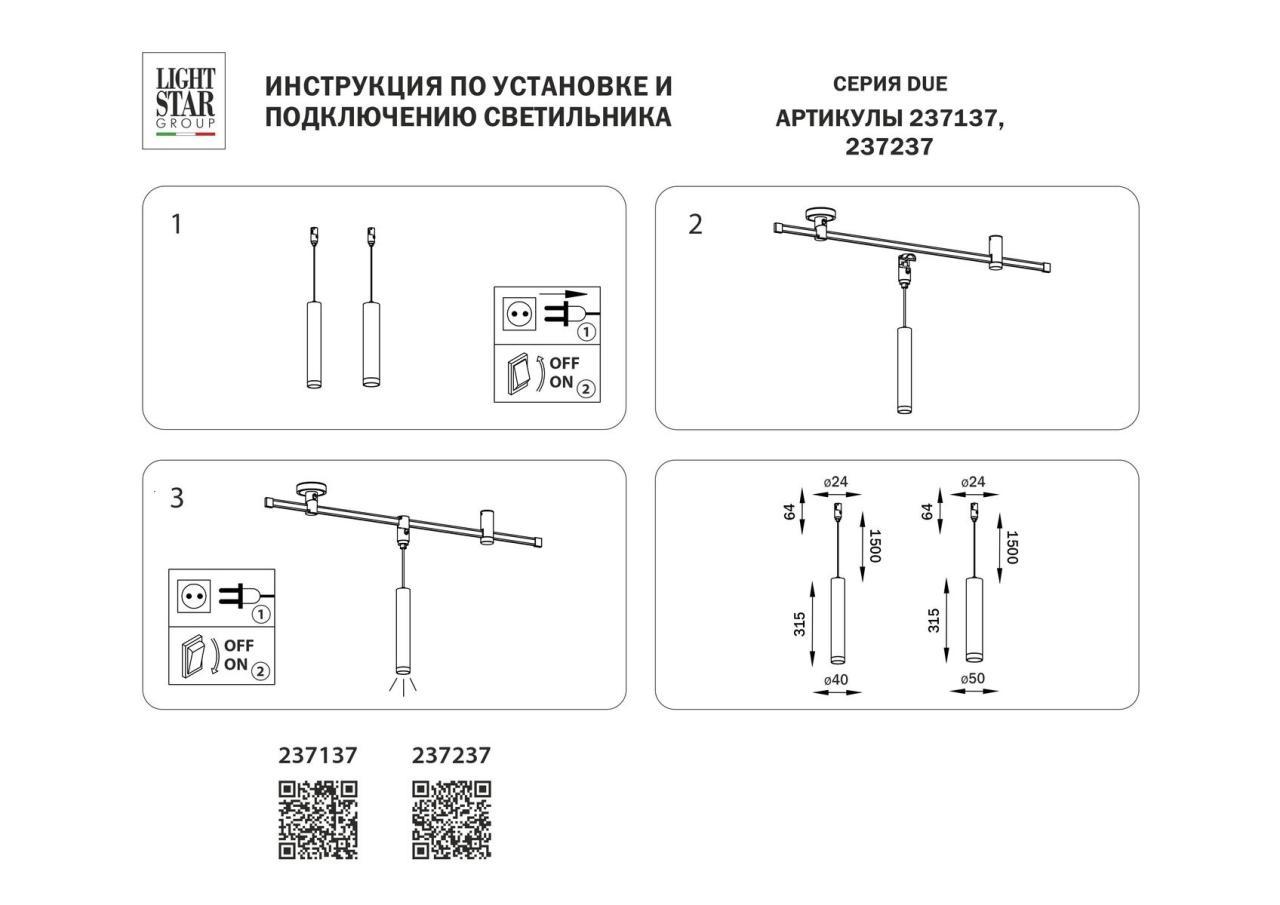 LIGHT STAR GROUP

ИНСТРУКЦИЯ ПО УСТАНОВКЕ И ПОДКЛЮЧЕНИЮ СВЕТИЛЬНИКА

СЕРИЯ DUE
АРТИКУЛЫ 237137, 237237

1

1
OFF
ON 2

2

3

1
OFF
ON 2

ø24
64
1500
315
ø40

ø24
64
1500
315
ø50

237137 237237