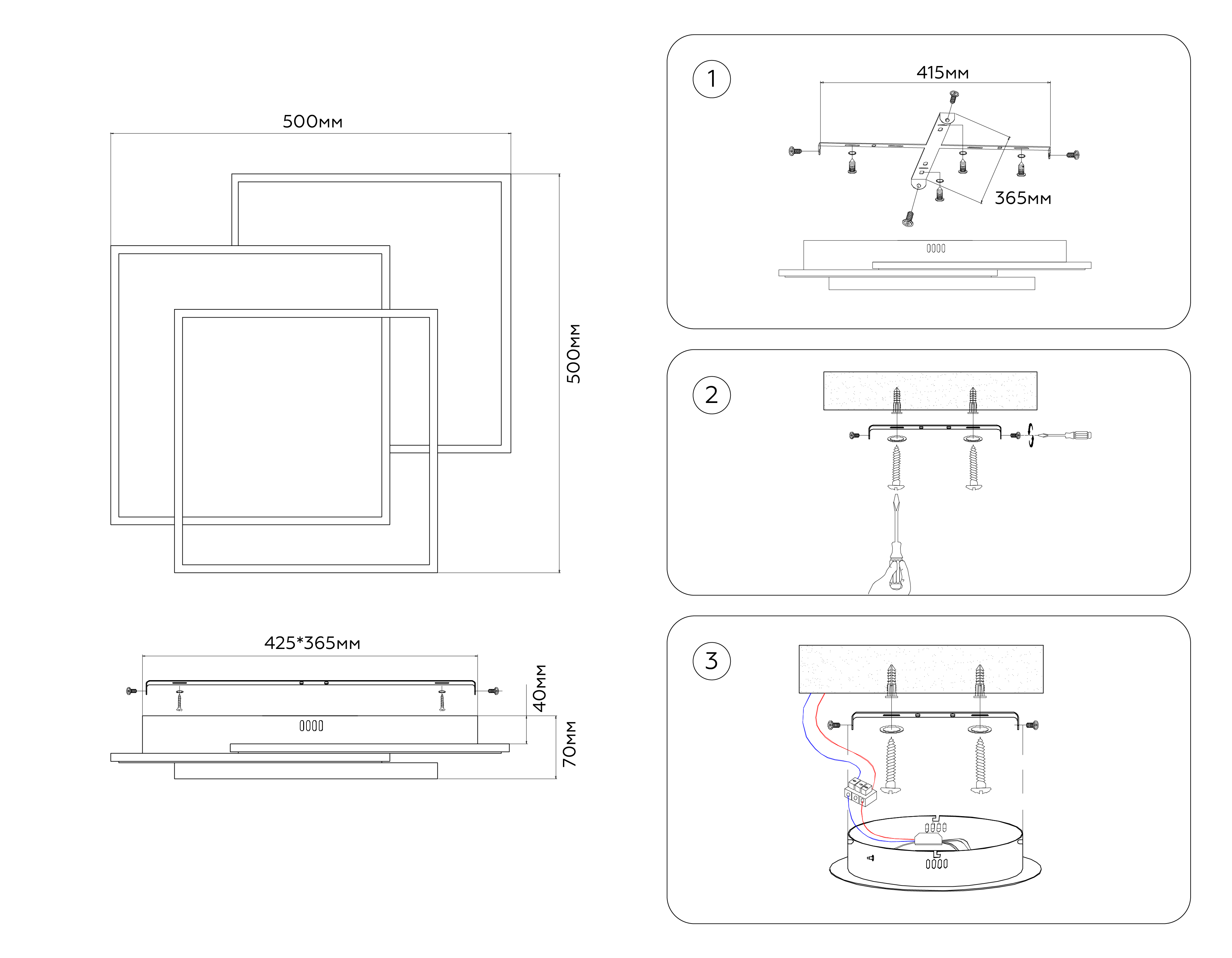 500мм

500мм

425*365мм

40мм

70мм

1

415мм

365мм

2

3