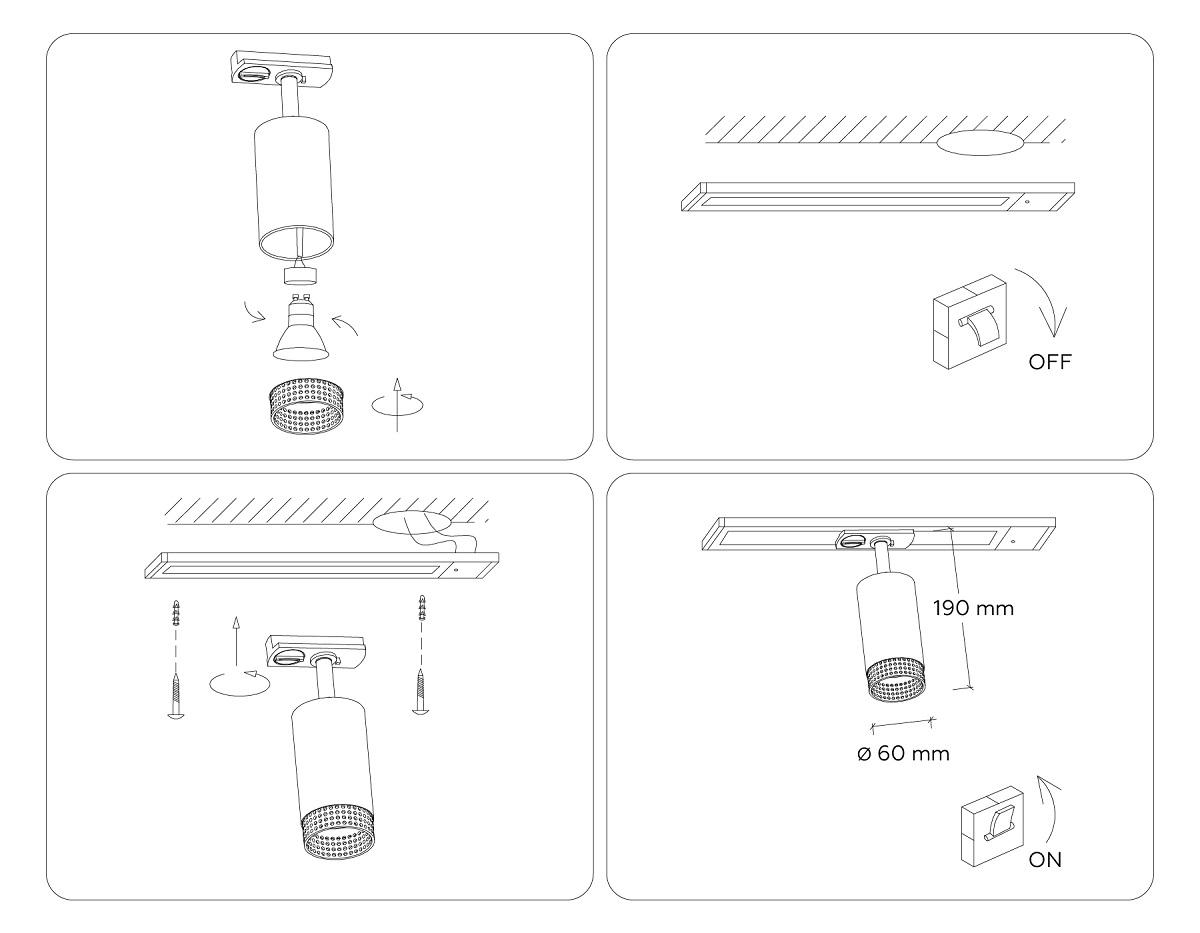 OFF

190 mm

ø 60 mm

ON