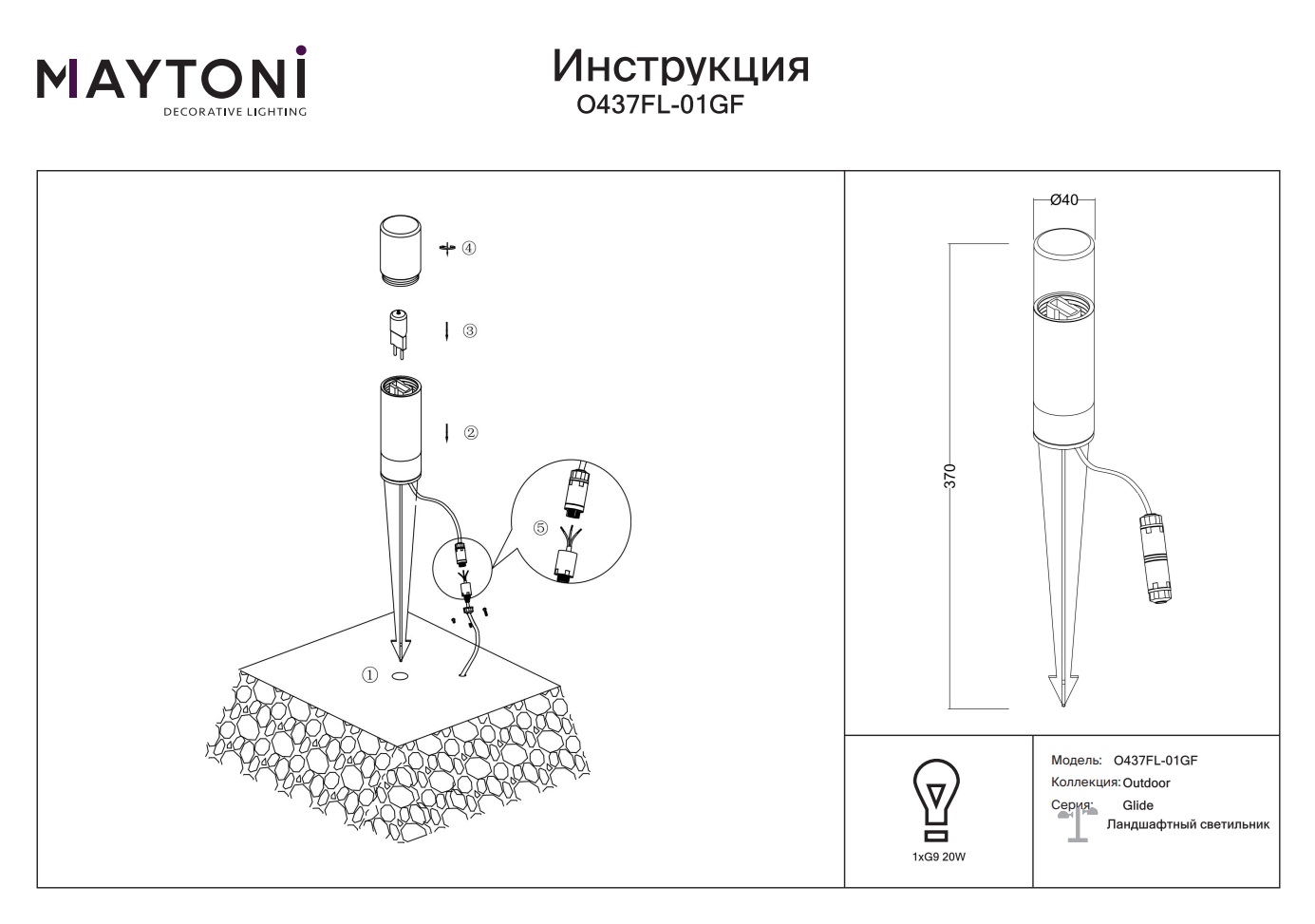 MAYTONI
DECORATIVE LIGHTING

Инструкция
O437FL-01GF

④
③
②
⑤
①

Ø40
370

1xG9 20W

Модель: O437FL-01GF
Коллекция: Outdoor
Серия: Glide
Ландшафтный светильник