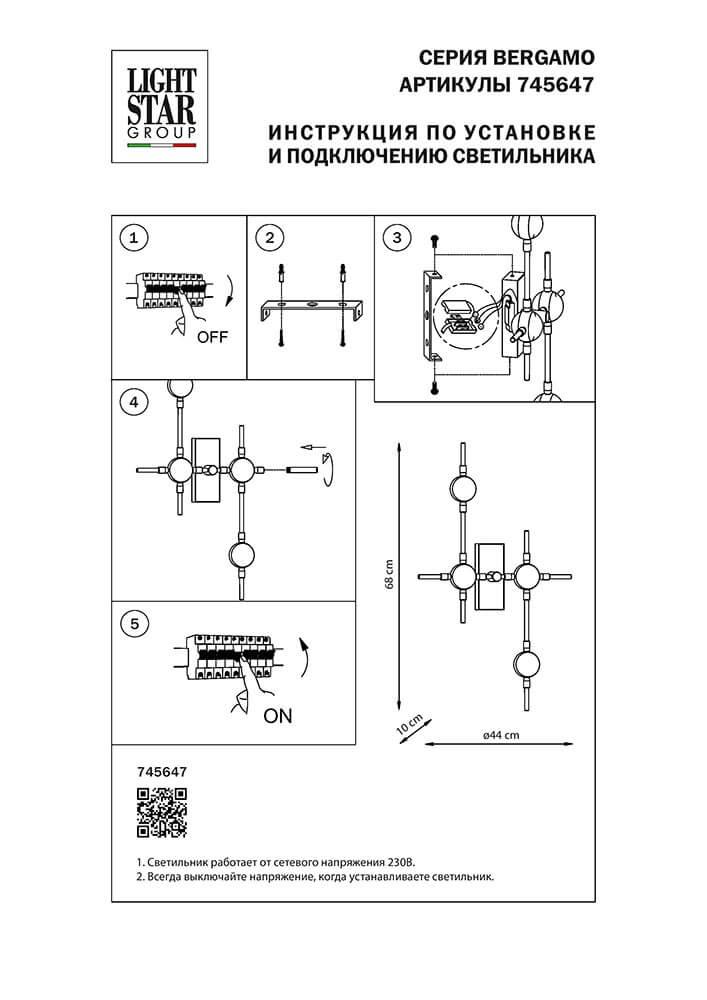 LIGHT STAR GROUP

СЕРИЯ BERGAMO
АРТИКУЛЫ 745647

ИНСТРУКЦИЯ ПО УСТАНОВКЕ И ПОДКЛЮЧЕНИЮ СВЕТИЛЬНИКА

1

OFF

2

3

4

5

ON

68 cm

10 cm

ø44 cm

745647

1. Светильник работает от сетевого напряжения 230В.
2. Всегда выключайте напряжение, когда устанавливаете светильник.