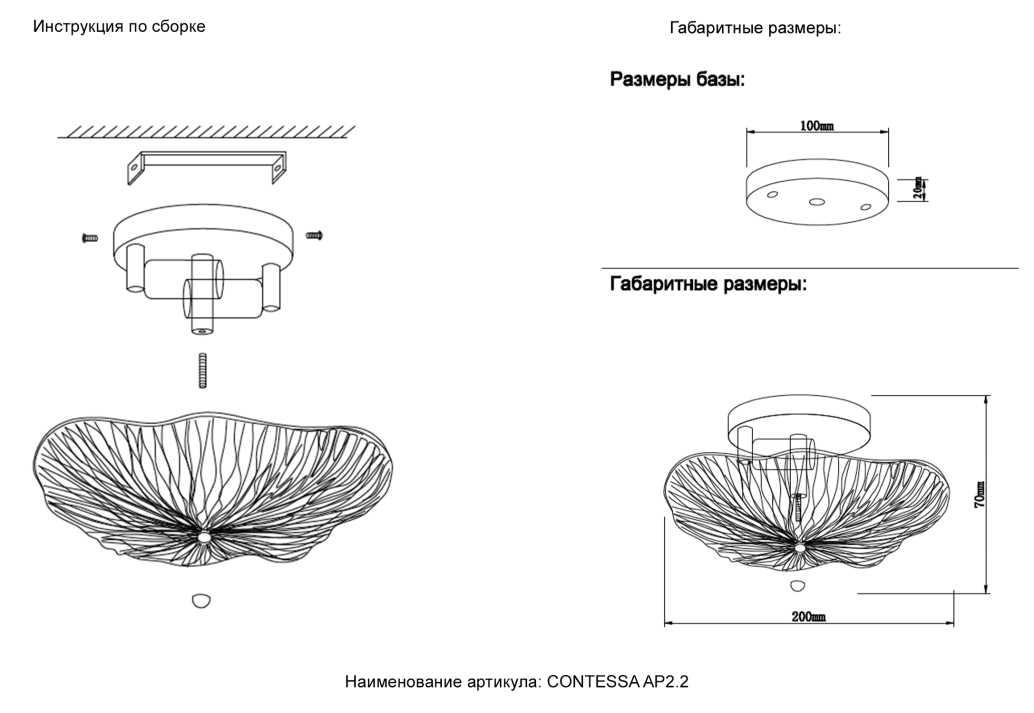 Инструкция по сборке

Габаритные размеры:

Размеры базы:

100mm

20mm

Габаритные размеры:

70mm

200mm

Наименование артикула: CONTESSA AP2.2